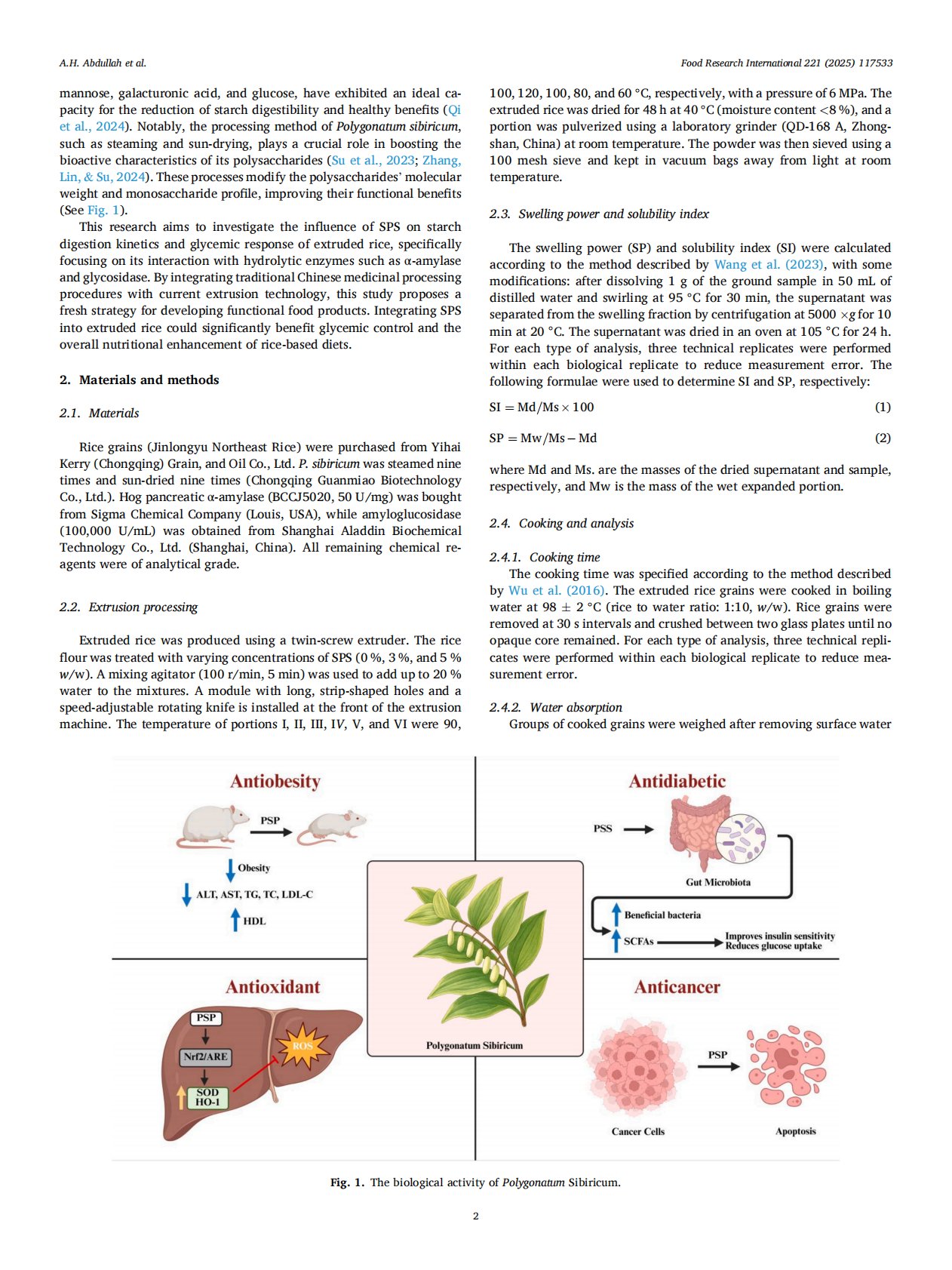 A.H. Abdullah et al.

Food Research International 221 (2025) 117533

mannose, galacturonic acid, and glucose, have exhibited an ideal capacity for the reduction of starch digestibility and healthy benefits (Qi et al., 2024). Notably, the processing method of Polygonatum sibiricum, such as steaming and sun-drying, plays a crucial role in boosting the bioactive characteristics of its polysaccharides (Su et al., 2023; Zhang, Lin, & Su, 2024). These processes modify the polysaccharides' molecular weight and monosaccharide profile, improving their functional benefits (See Fig. 1).

This research aims to investigate the influence of SPS on starch digestion kinetics and glycemic response of extruded rice, specifically focusing on its interaction with hydrolytic enzymes such as α-amylase and glycosidase. By integrating traditional Chinese medicinal processing procedures with current extrusion technology, this study proposes a fresh strategy for developing functional food products. Integrating SPS into extruded rice could significantly benefit glycemic control and the overall nutritional enhancement of rice-based diets.

2. Materials and methods

2.1. Materials

Rice grains (Jinlongyu Northeast Rice) were purchased from Yihai Kerry (Chongqing) Grain, and Oil Co., Ltd. P. sibiricum was steamed nine times and sun-dried nine times (Chongqing Guanmiao Biotechnology Co., Ltd.). Hog pancreatic α-amylase (BCCJ5020, 50 U/mg) was bought from Sigma Chemical Company (Louis, USA), while amyloglucosidase (100,000 U/mL) was obtained from Shanghai Aladdin Biochemical Technology Co., Ltd. (Shanghai, China). All remaining chemical reagents were of analytical grade.

2.2. Extrusion processing

Extruded rice was produced using a twin-screw extruder. The rice flour was treated with varying concentrations of SPS (0 %, 3 %, and 5 % w/w). A mixing agitator (100 r/min, 5 min) was used to add up to 20 % water to the mixtures. A module with long, strip-shaped holes and a speed-adjustable rotating knife is installed at the front of the extrusion machine. The temperature of portions I, II, III, IV, V, and VI were 90, 100, 120, 100, 80, and 60 °C, respectively, with a pressure of 6 MPa. The extruded rice was dried for 48 h at 40 °C (moisture content <8 %), and a portion was pulverized using a laboratory grinder (QD-168 A, Zhongshan, China) at room temperature. The powder was then sieved using a 100 mesh sieve and kept in vacuum bags away from light at room temperature.

2.3. Swelling power and solubility index

The swelling power (SP) and solubility index (SI) were calculated according to the method described by Wang et al. (2023), with some modifications: after dissolving 1 g of the ground sample in 50 mL of distilled water and swirling at 95 °C for 30 min, the supernatant was separated from the swelling fraction by centrifugation at 5000 ×g for 10 min at 20 °C. The supernatant was dried in an oven at 105 °C for 24 h. For each type of analysis, three technical replicates were performed within each biological replicate to reduce measurement error. The following formulae were used to determine SI and SP, respectively:

$SI = Md/Ms \times 100$ (1)

$SP = Mw/Ms - Md$ (2)

where Md and Ms. are the masses of the dried supernatant and sample, respectively, and Mw is the mass of the wet expanded portion.

2.4. Cooking and analysis

2.4.1. Cooking time
The cooking time was specified according to the method described by Wu et al. (2016). The extruded rice grains were cooked in boiling water at 98 ± 2 °C (rice to water ratio: 1:10, w/w). Rice grains were removed at 30 s intervals and crushed between two glass plates until no opaque core remained. For each type of analysis, three technical replicates were performed within each biological replicate to reduce measurement error.

2.4.2. Water absorption
Groups of cooked grains were weighed after removing surface water

Antiobesity
PSP
Obesity
ALT, AST, TG, TC, LDL-C
HDL

Antidiabetic
PSS
Gut Microbiota
Beneficial bacteria
SCFAs
Improves insulin sensitivity
Reduces glucose uptake

Polygonatum Sibiricum

Antioxidant
PSP
Nrf2/ARE
SOD
HO-1
ROS

Anticancer
PSP
Cancer Cells
Apoptosis

Fig. 1. The biological activity of Polygonatum Sibiricum.

2