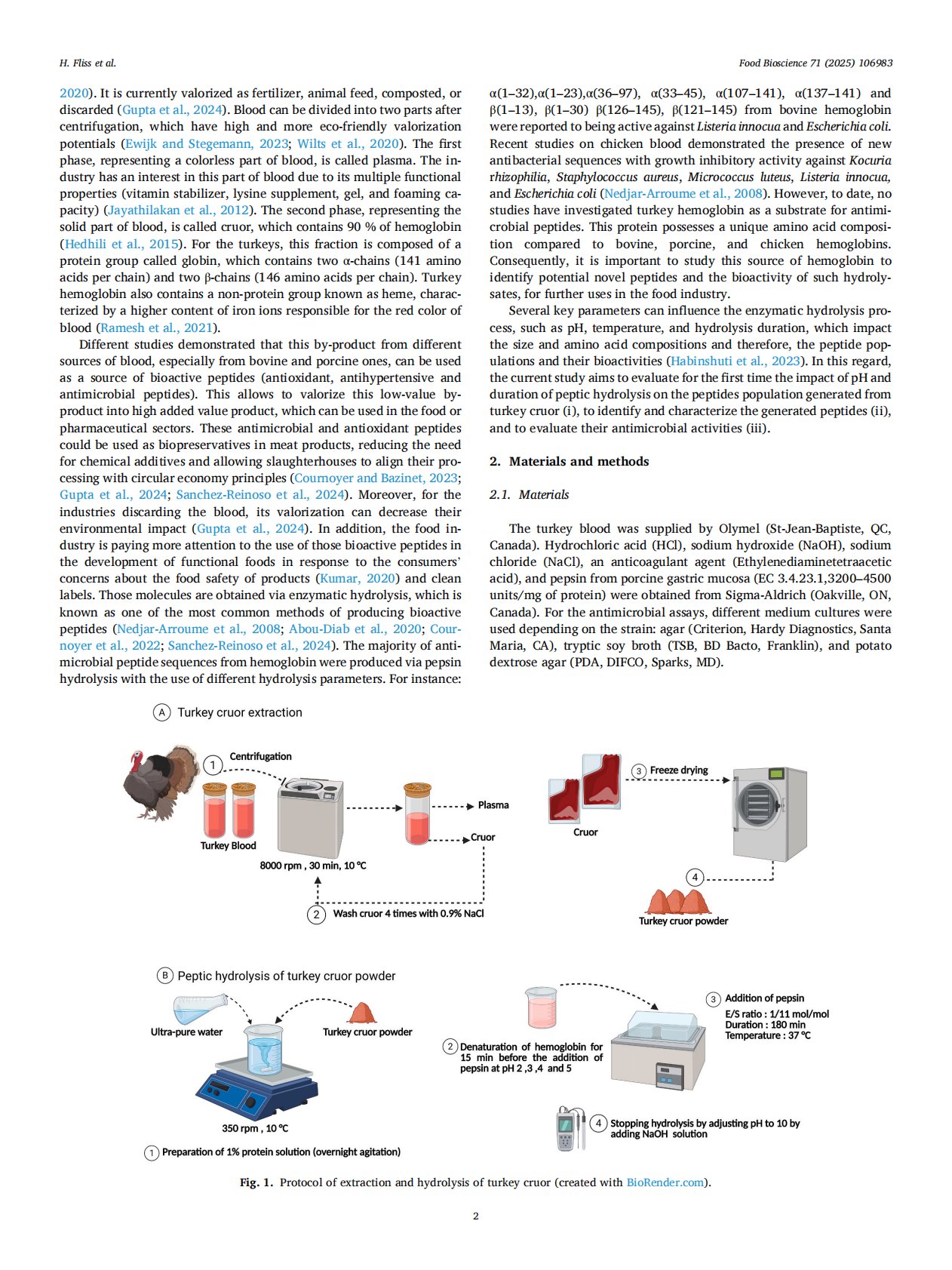 H. Fliss et al.

Food Bioscience 71 (2025) 106983

2020). It is currently valorized as fertilizer, animal feed, composted, or discarded (Gupta et al., 2024). Blood can be divided into two parts after centrifugation, which have high and more eco-friendly valorization potentials (Ewijk and Stegemann, 2023; Wilts et al., 2020). The first phase, representing a colorless part of blood, is called plasma. The industry has an interest in this part of blood due to its multiple functional properties (vitamin stabilizer, lysine supplement, gel, and foaming capacity) (Jayathilakan et al., 2012). The second phase, representing the solid part of blood, is called cruor, which contains 90 % of hemoglobin (Hedhili et al., 2015). For the turkeys, this fraction is composed of a protein group called globin, which contains two α-chains (141 amino acids per chain) and two β-chains (146 amino acids per chain). Turkey hemoglobin also contains a non-protein group known as heme, characterized by a higher content of iron ions responsible for the red color of blood (Ramesh et al., 2021).

Different studies demonstrated that this by-product from different sources of blood, especially from bovine and porcine ones, can be used as a source of bioactive peptides (antioxidant, antihypertensive and antimicrobial peptides). This allows to valorize this low-value by-product into high added value product, which can be used in the food or pharmaceutical sectors. These antimicrobial and antioxidant peptides could be used as biopreservatives in meat products, reducing the need for chemical additives and allowing slaughterhouses to align their processing with circular economy principles (Cournoyer and Bazinet, 2023; Gupta et al., 2024; Sanchez-Reinoso et al., 2024). Moreover, for the industries discarding the blood, its valorization can decrease their environmental impact (Gupta et al., 2024). In addition, the food industry is paying more attention to the use of those bioactive peptides in the development of functional foods in response to the consumers' concerns about the food safety of products (Kumar, 2020) and clean labels. Those molecules are obtained via enzymatic hydrolysis, which is known as one of the most common methods of producing bioactive peptides (Nedjar-Arroume et al., 2008; Abou-Diab et al., 2020; Cournoyer et al., 2022; Sanchez-Reinoso et al., 2024). The majority of antimicrobial peptide sequences from hemoglobin were produced via pepsin hydrolysis with the use of different hydrolysis parameters. For instance:

α(1–32),α(1–23),α(36–97), α(33–45), α(107–141), α(137–141) and β(1–13), β(1–30) β(126–145), β(121–145) from bovine hemoglobin were reported to being active against Listeria innocua and Escherichia coli. Recent studies on chicken blood demonstrated the presence of new antibacterial sequences with growth inhibitory activity against Kocuria rhizophilia, Staphylococcus aureus, Micrococcus luteus, Listeria innocua, and Escherichia coli (Nedjar-Arroume et al., 2008). However, to date, no studies have investigated turkey hemoglobin as a substrate for antimicrobial peptides. This protein possesses a unique amino acid composition compared to bovine, porcine, and chicken hemoglobins. Consequently, it is important to study this source of hemoglobin to identify potential novel peptides and the bioactivity of such hydrolysates, for further uses in the food industry.

Several key parameters can influence the enzymatic hydrolysis process, such as pH, temperature, and hydrolysis duration, which impact the size and amino acid compositions and therefore, the peptide populations and their bioactivities (Habinshuti et al., 2023). In this regard, the current study aims to evaluate for the first time the impact of pH and duration of peptic hydrolysis on the peptides population generated from turkey cruor (i), to identify and characterize the generated peptides (ii), and to evaluate their antimicrobial activities (iii).

2. Materials and methods

2.1. Materials

The turkey blood was supplied by Olymel (St-Jean-Baptiste, QC, Canada). Hydrochloric acid (HCl), sodium hydroxide (NaOH), sodium chloride (NaCl), an anticoagulant agent (Ethylenediaminetetraacetic acid), and pepsin from porcine gastric mucosa (EC 3.4.23.1,3200–4500 units/mg of protein) were obtained from Sigma-Aldrich (Oakville, ON, Canada). For the antimicrobial assays, different medium cultures were used depending on the strain: agar (Criterion, Hardy Diagnostics, Santa Maria, CA), tryptic soy broth (TSB, BD Bacto, Franklin), and potato dextrose agar (PDA, DIFCO, Sparks, MD).

A Turkey cruor extraction

1 Centrifugation
Turkey Blood
8000 rpm , 30 min, 10 °C
Plasma
Cruor
2 Wash cruor 4 times with 0.9% NaCl
Cruor
3 Freeze drying
4
Turkey cruor powder

B Peptic hydrolysis of turkey cruor powder

Ultra-pure water
Turkey cruor powder
350 rpm , 10 °C
1 Preparation of 1% protein solution (overnight agitation)
2 Denaturation of hemoglobin for 15 min before the addition of pepsin at pH 2 ,3 ,4 and 5
3 Addition of pepsin
E/S ratio : 1/11 mol/mol
Duration : 180 min
Temperature : 37 °C
4 Stopping hydrolysis by adjusting pH to 10 by adding NaOH solution

Fig. 1. Protocol of extraction and hydrolysis of turkey cruor (created with BioRender.com).

2