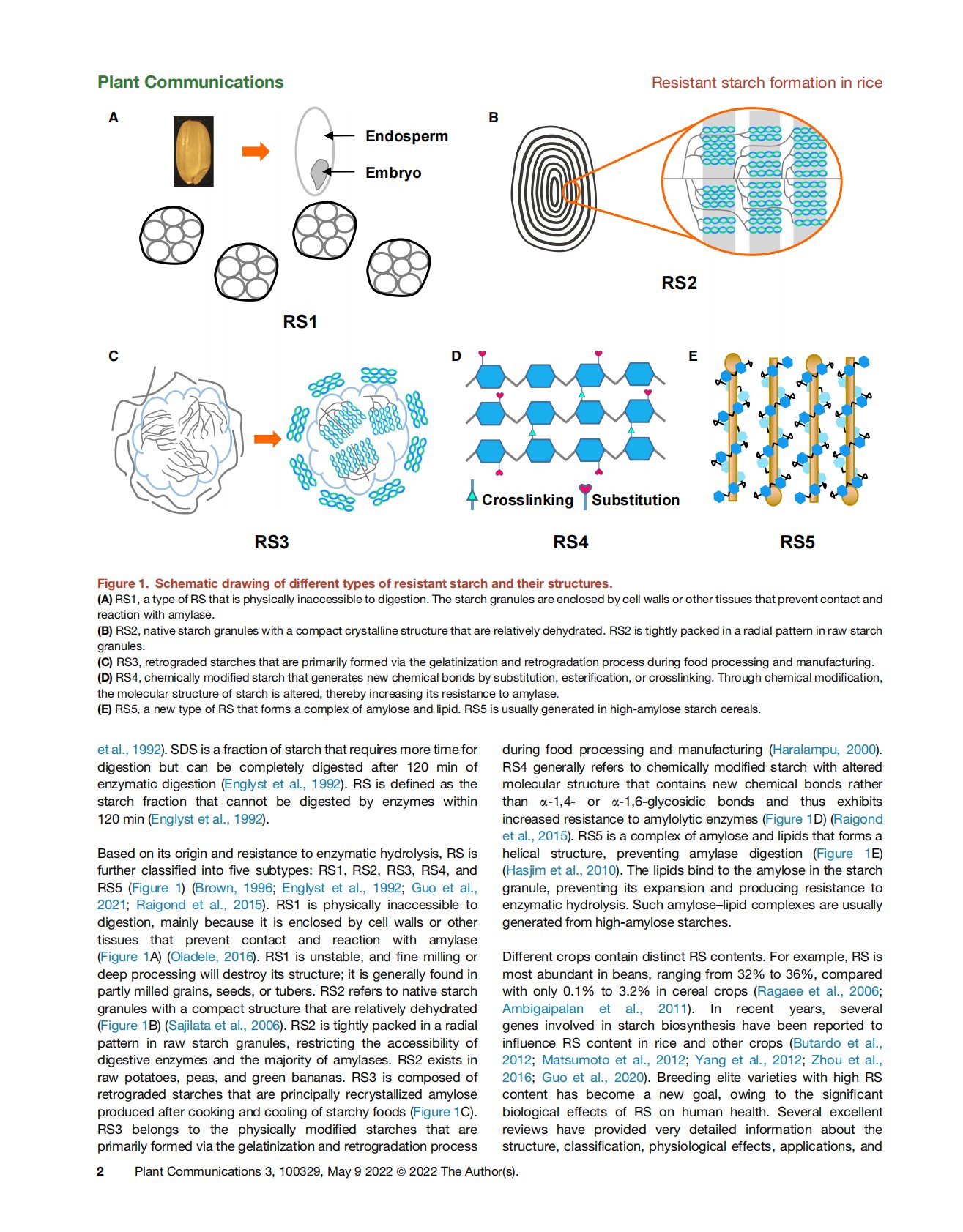 Plant Communications

Resistant starch formation in rice

A

Endosperm

Embryo

RS1

B

RS2

C

RS3

D

Crosslinking

Substitution

RS4

E

RS5

Figure 1. Schematic drawing of different types of resistant starch and their structures.

(A) RS1, a type of RS that is physically inaccessible to digestion. The starch granules are enclosed by cell walls or other tissues that prevent contact and reaction with amylase.

(B) RS2, native starch granules with a compact crystalline structure that are relatively dehydrated. RS2 is tightly packed in a radial pattern in raw starch granules.

(C) RS3, retrograded starches that are primarily formed via the gelatinization and retrogradation process during food processing and manufacturing.

(D) RS4, chemically modified starch that generates new chemical bonds by substitution, esterification, or crosslinking. Through chemical modification, the molecular structure of starch is altered, thereby increasing its resistance to amylase.

(E) RS5, a new type of RS that forms a complex of amylose and lipid. RS5 is usually generated in high-amylose starch cereals.

et al., 1992). SDS is a fraction of starch that requires more time for digestion but can be completely digested after 120 min of enzymatic digestion (Englyst et al., 1992). RS is defined as the starch fraction that cannot be digested by enzymes within 120 min (Englyst et al., 1992).

Based on its origin and resistance to enzymatic hydrolysis, RS is further classified into five subtypes: RS1, RS2, RS3, RS4, and RS5 (Figure 1) (Brown, 1996; Englyst et al., 1992; Guo et al., 2021; Raigond et al., 2015). RS1 is physically inaccessible to digestion, mainly because it is enclosed by cell walls or other tissues that prevent contact and reaction with amylase (Figure 1A) (Oladele, 2016). RS1 is unstable, and fine milling or deep processing will destroy its structure; it is generally found in partly milled grains, seeds, or tubers. RS2 refers to native starch granules with a compact structure that are relatively dehydrated (Figure 1B) (Sajilata et al., 2006). RS2 is tightly packed in a radial pattern in raw starch granules, restricting the accessibility of digestive enzymes and the majority of amylases. RS2 exists in raw potatoes, peas, and green bananas. RS3 is composed of retrograded starches that are principally recrystallized amylose produced after cooking and cooling of starchy foods (Figure 1C). RS3 belongs to the physically modified starches that are primarily formed via the gelatinization and retrogradation process during food processing and manufacturing (Haralampu, 2000). RS4 generally refers to chemically modified starch with altered molecular structure that contains new chemical bonds rather than $\alpha$-1,4- or $\alpha$-1,6-glycosidic bonds and thus exhibits increased resistance to amylolytic enzymes (Figure 1D) (Raigond et al., 2015). RS5 is a complex of amylose and lipids that forms a helical structure, preventing amylase digestion (Figure 1E) (Hasjim et al., 2010). The lipids bind to the amylose in the starch granule, preventing its expansion and producing resistance to enzymatic hydrolysis. Such amylose–lipid complexes are usually generated from high-amylose starches.

Different crops contain distinct RS contents. For example, RS is most abundant in beans, ranging from 32% to 36%, compared with only 0.1% to 3.2% in cereal crops (Ragaee et al., 2006; Ambigaipalan et al., 2011). In recent years, several genes involved in starch biosynthesis have been reported to influence RS content in rice and other crops (Butardo et al., 2012; Matsumoto et al., 2012; Yang et al., 2012; Zhou et al., 2016; Guo et al., 2020). Breeding elite varieties with high RS content has become a new goal, owing to the significant biological effects of RS on human health. Several excellent reviews have provided very detailed information about the structure, classification, physiological effects, applications, and

2 Plant Communications 3, 100329, May 9 2022 © 2022 The Author(s).